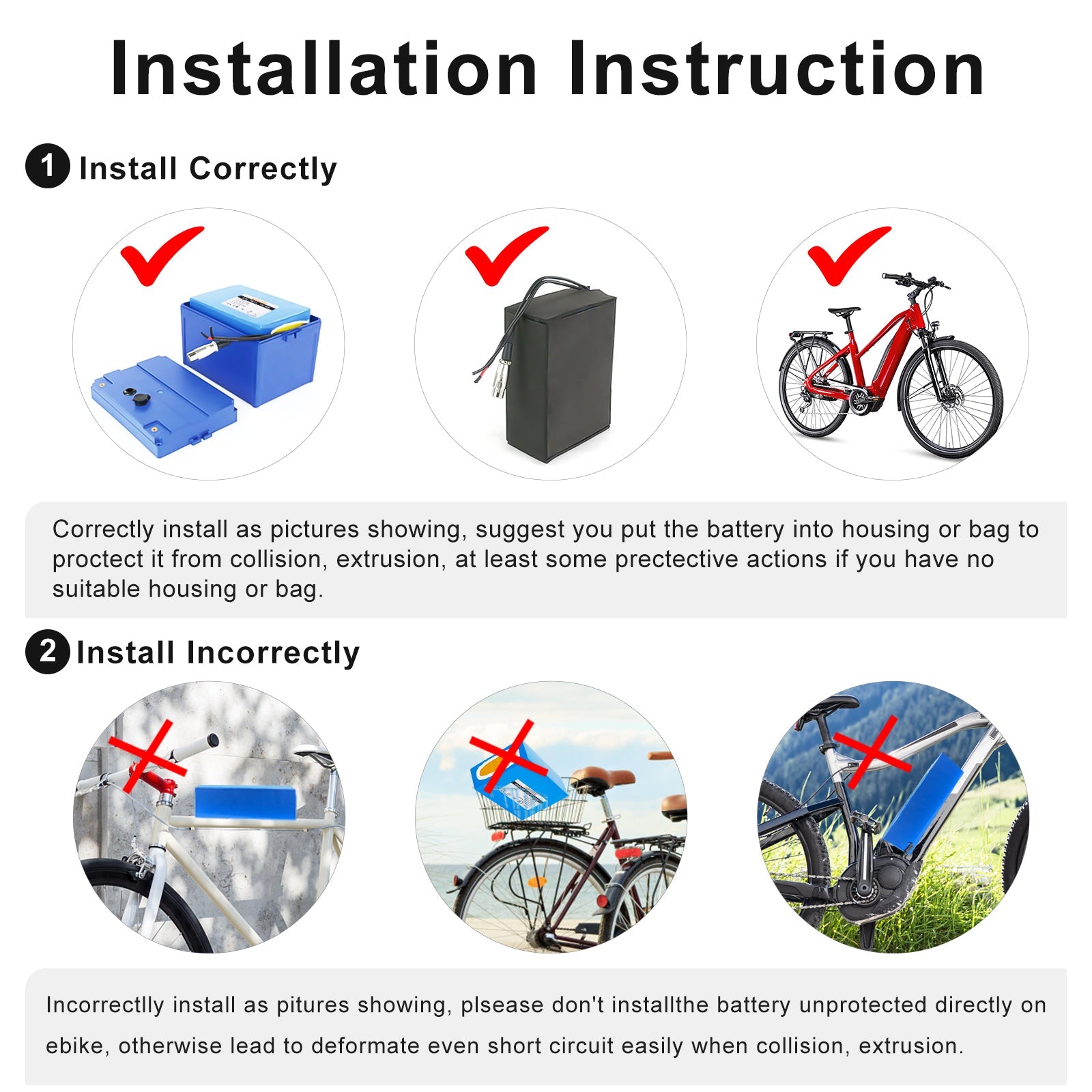 Installation Instruction

1 Install Correctly

Correctly install as pictures showing, suggest you put the battery into housing or bag to proctect it from collision, extrusion, at least some prectective actions if you have no suitable housing or bag.

2 Install Incorrectly

Incorrectlly install as pitures showing, plsease don't installthe battery unprotected directly on ebike, otherwise lead to deformate even short circuit easily when collision, extrusion.