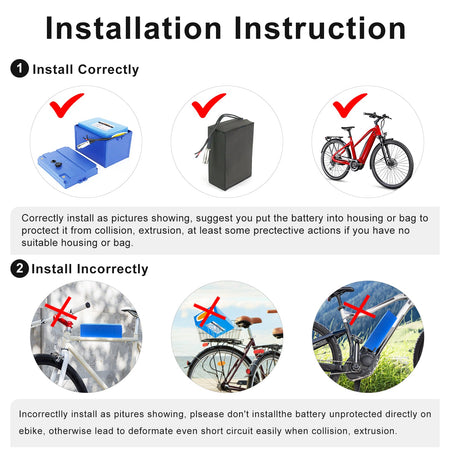 Installation Instruction

1 Install Correctly

Correctly install as pictures showing, suggest you put the battery into housing or bag to proctect it from collision, extrusion, at least some prectective actions if you have no suitable housing or bag.

2 Install Incorrectly

Incorrectlly install as pitures showing, plsease don't installthe battery unprotected directly on ebike, otherwise lead to deformate even short circuit easily when collision, extrusion.